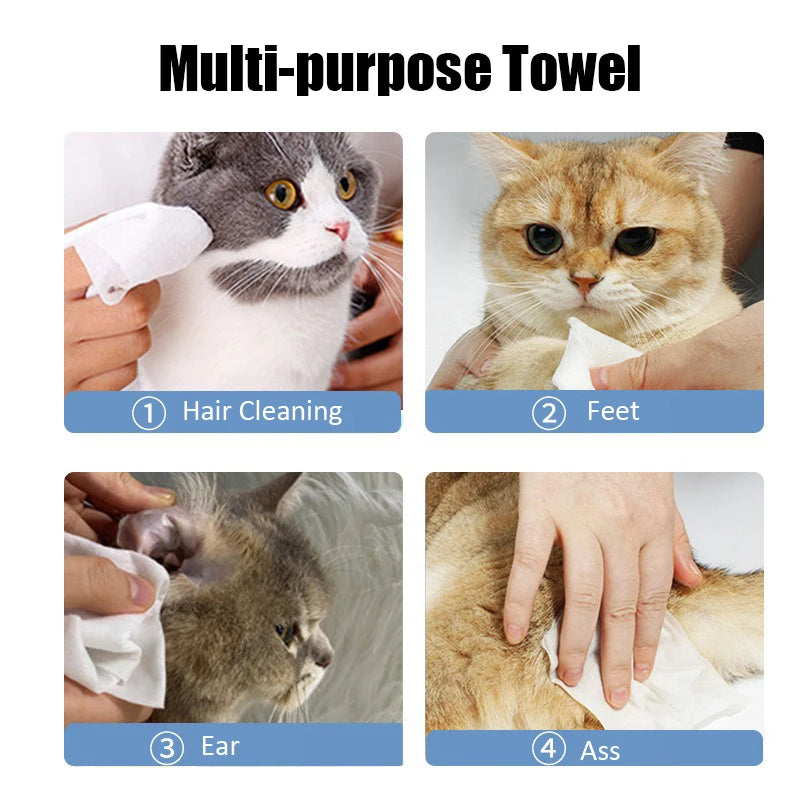 Multi-purpose Towel

① Hair Cleaning

② Feet

③ Ear

④ Ass