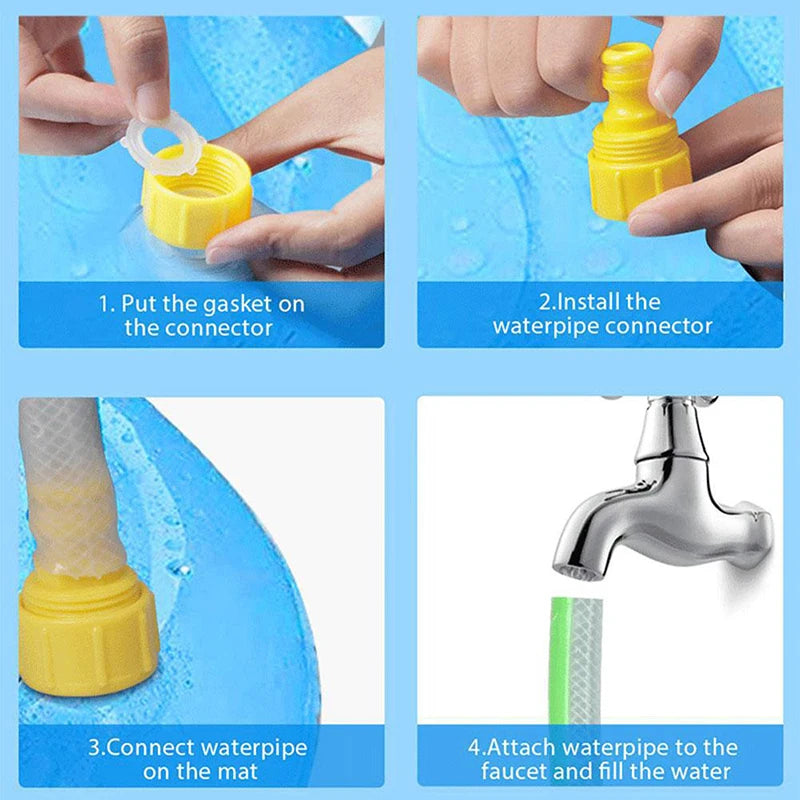 1. Put the gasket on the connector

2.Install the waterpipe connector

3.Connect waterpipe on the mat

4.Attach waterpipe to the faucet and fill the water